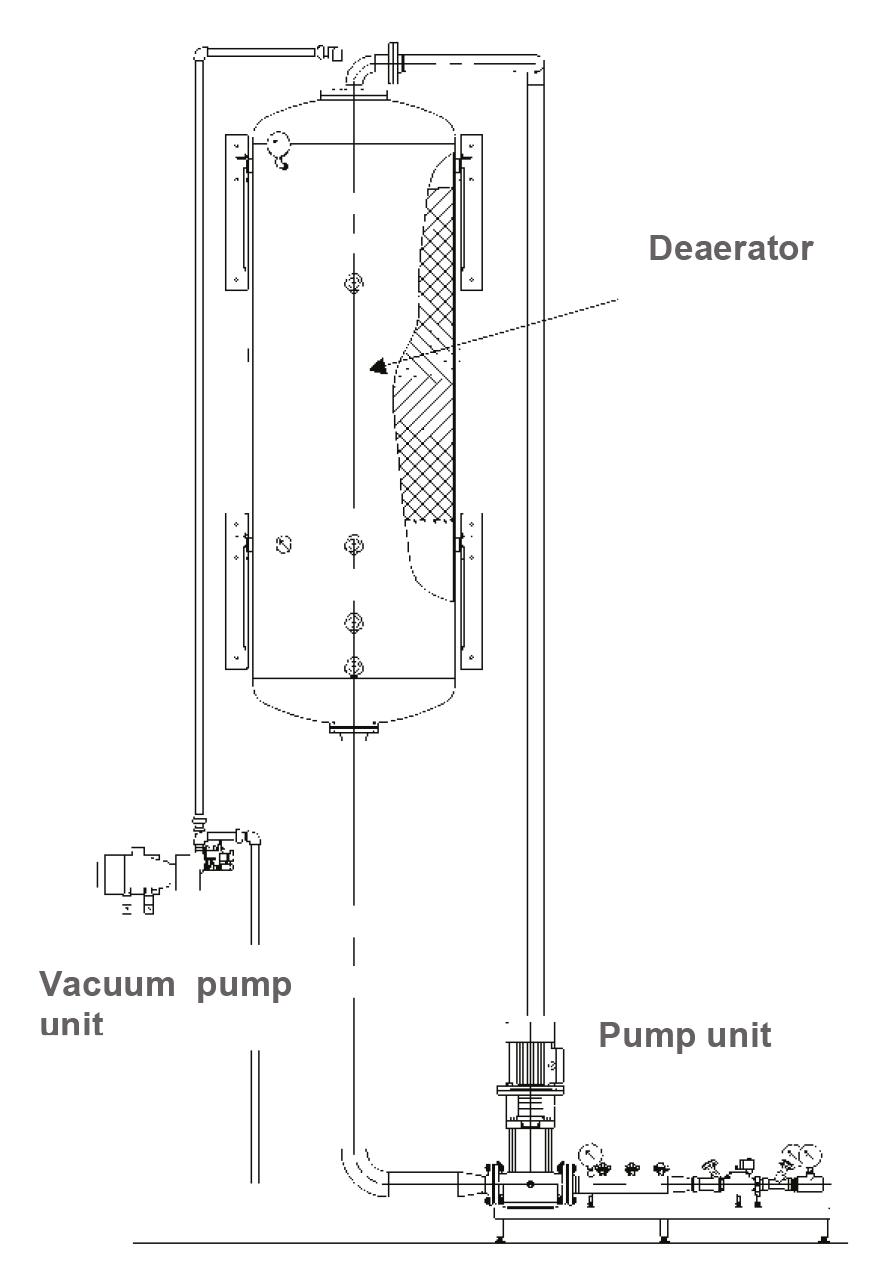 Deaerator

Vacuum pump unit

Pump unit